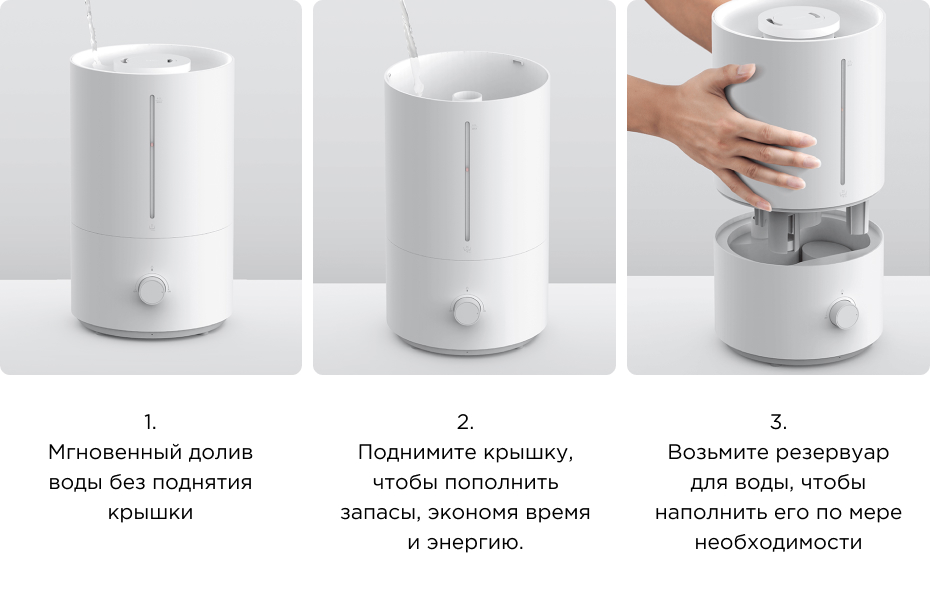 1.
Мгновенный долив воды без поднятия крышки

2.
Поднимите крышку, чтобы пополнить запасы, экономя время и энергию.

3.
Возьмите резервуар для воды, чтобы наполнить его по мере необходимости